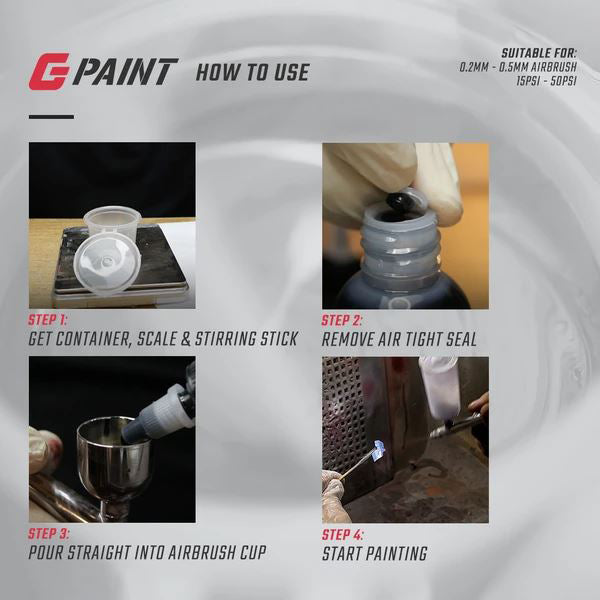 G PAINT HOW TO USE

SUITABLE FOR:
0.2MM - 0.5MM AIRBRUSH
15PSI - 50PSI

STEP 1:
GET CONTAINER, SCALE & STIRRING STICK

STEP 2:
REMOVE AIR TIGHT SEAL

STEP 3:
POUR STRAIGHT INTO AIRBRUSH CUP

STEP 4:
START PAINTING