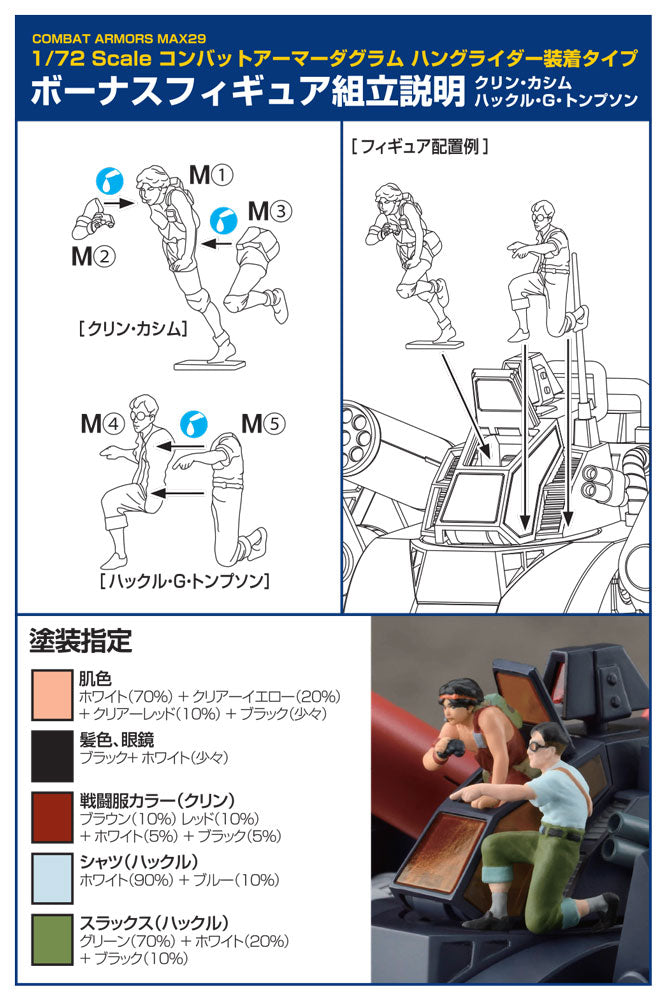 COMBAT ARMORS MAX29
1/72 Scale コンバットアーマーダグラム ハングライダー装着タイプ
ボーナスフィギュア組立説明 クリン・カシム ハックル・G・トンプソン

M①
M②
M③
［クリン・カシム］

M④
M⑤
［ハックル・G・トンプソン］

［フィギュア配置例］

塗装指定

肌色
ホワイト(70%) + クリアーイエロー(20%) + クリアーレッド(10%) + ブラック(少々)

髪色、眼鏡
ブラック+ ホワイト(少々)

戦闘服カラー(クリン)
ブラウン(10%) レッド(10%) + ホワイト(5%) + ブラック(5%)

シャツ(ハックル)
ホワイト(90%) + ブルー(10%)

スラックス(ハックル)
グリーン(70%) + ホワイト(20%) + ブラック(10%)