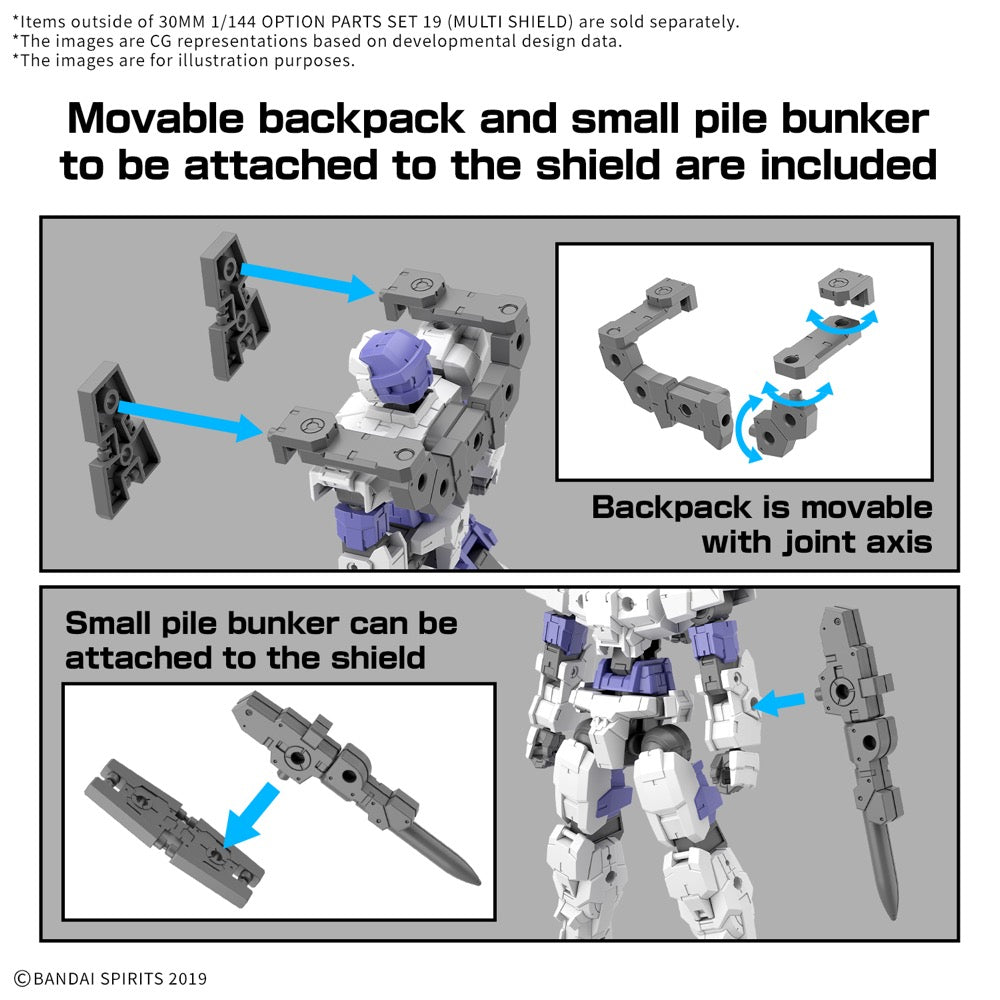 *Items outside of 30MM 1/144 OPTION PARTS SET 19 (MULTI SHIELD) are sold separately.
*The images are CG representations based on developmental design data.
*The images are for illustration purposes.

Movable backpack and small pile bunker to be attached to the shield are included

Backpack is movable with joint axis

Small pile bunker can be attached to the shield

©BANDAI SPIRITS 2019